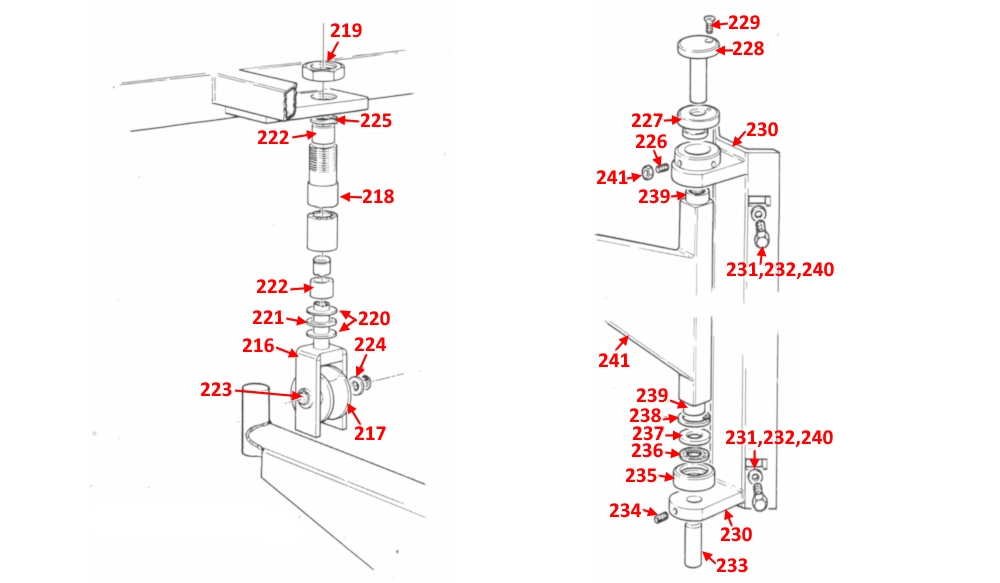 219
225
222
218
222
221
220
216
224
223
217

229
228
227
230
226
241
239
231,232,240
241
239
238
237
236
231,232,240
235
234
230
233